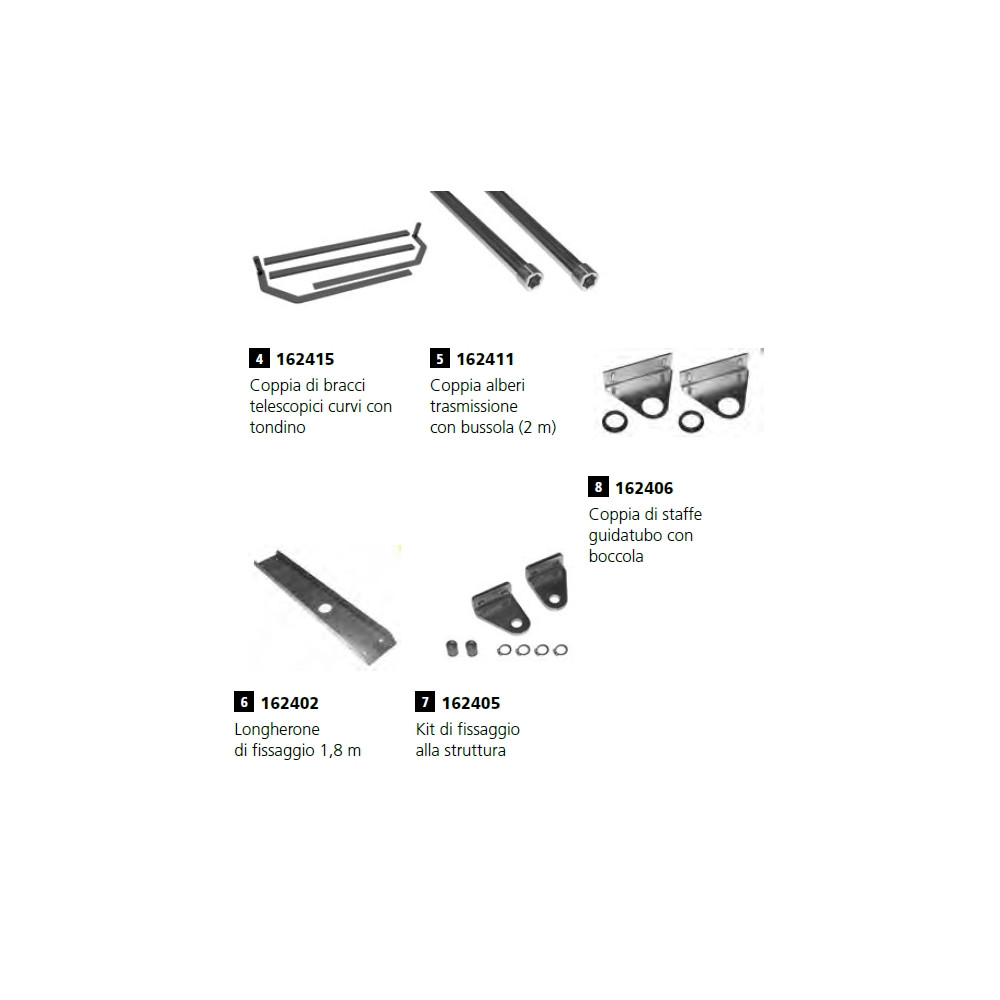 4 162415
Coppia di bracci telescopici curvi con tondino

5 162411
Coppia alberi trasmissione con bussola (2 m)

8 162406
Coppia di staffe guidatubo con boccola

6 162402
Longherone di fissaggio 1,8 m

7 162405
Kit di fissaggio alla struttura